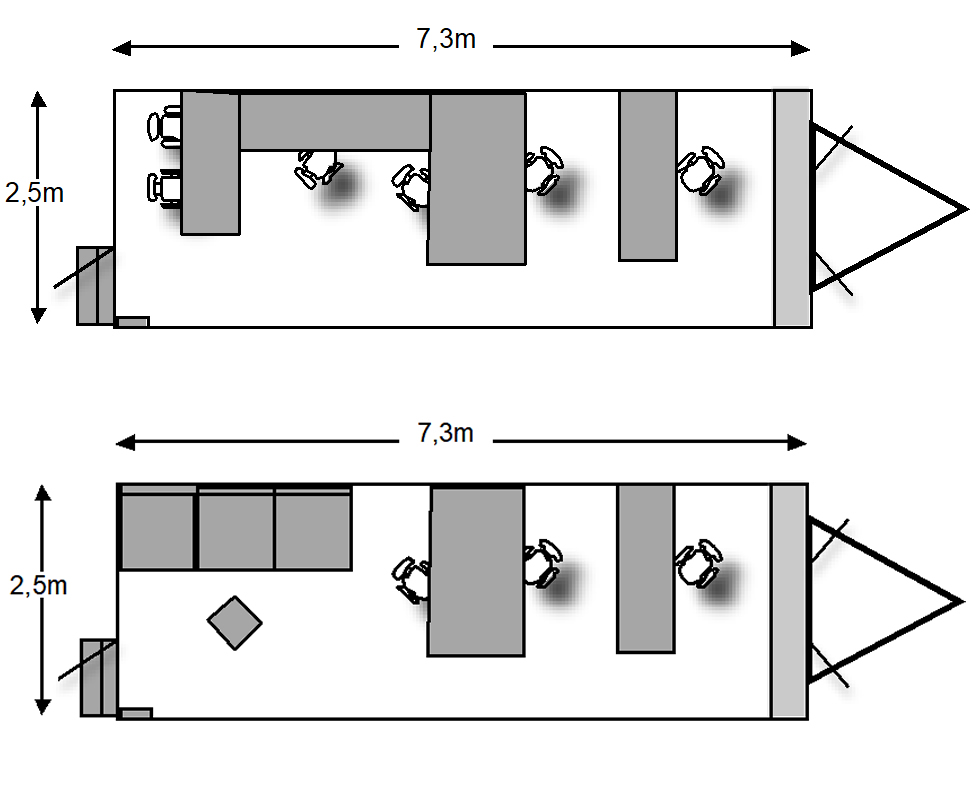 7,3m

2,5m

7,3m

2,5m